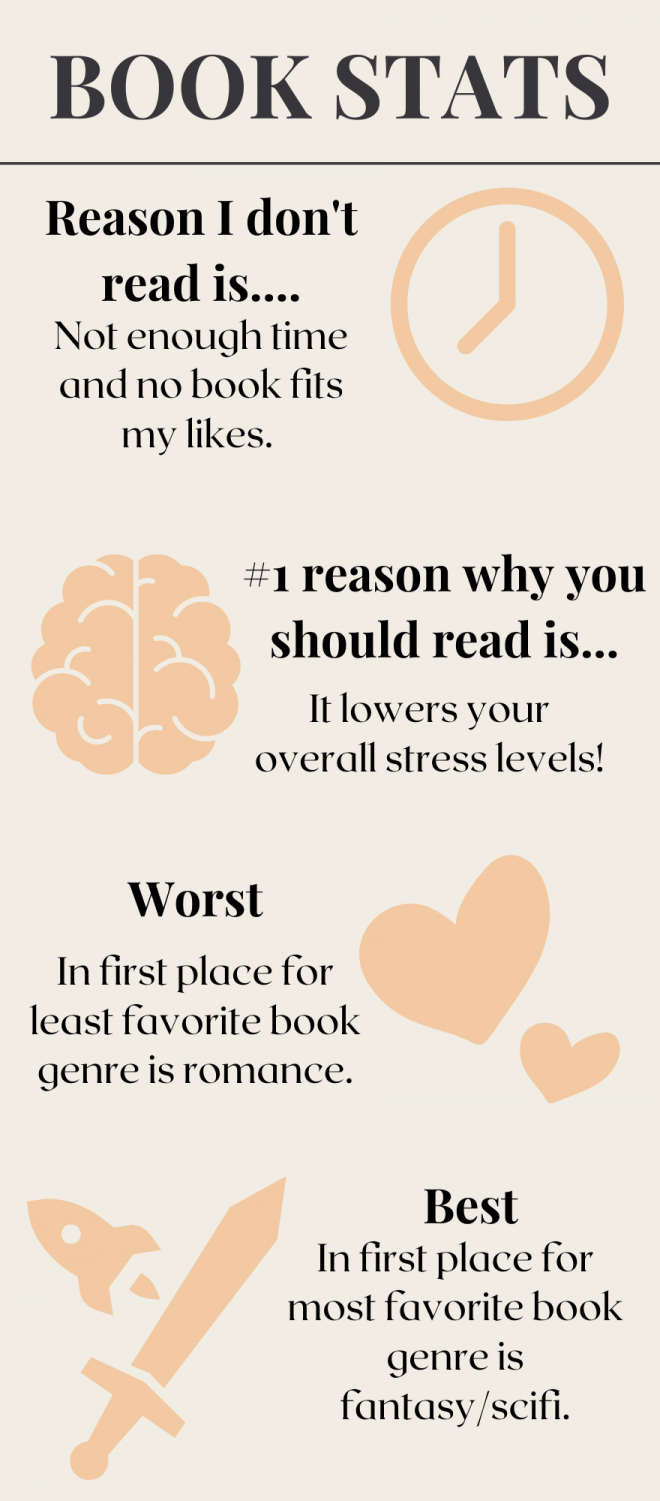 BOOK STATS

Reason I don't read is....
Not enough time and no book fits my likes.

#1 reason why you should read is...
It lowers your overall stress levels!

Worst
In first place for least favorite book genre is romance.

Best
In first place for most favorite book genre is fantasy/scifi.